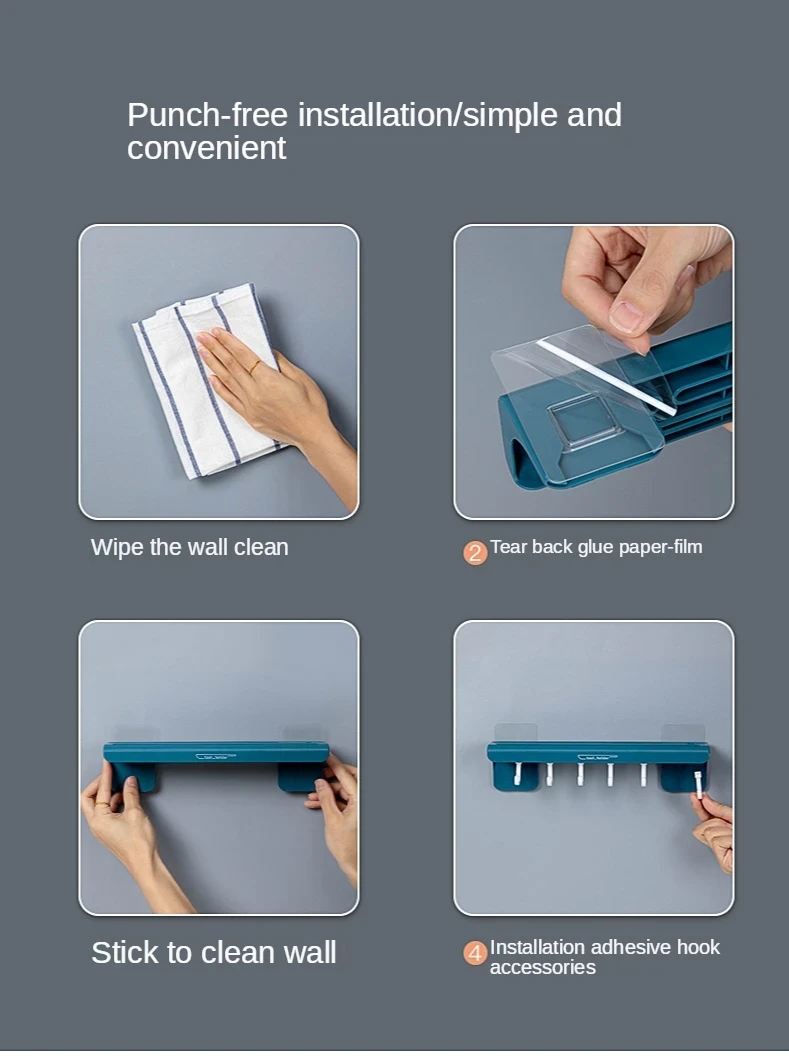 Punch-free installation/simple and convenient

Wipe the wall clean

2 Tear back glue paper-film

Stick to clean wall

4 Installation adhesive hook accessories